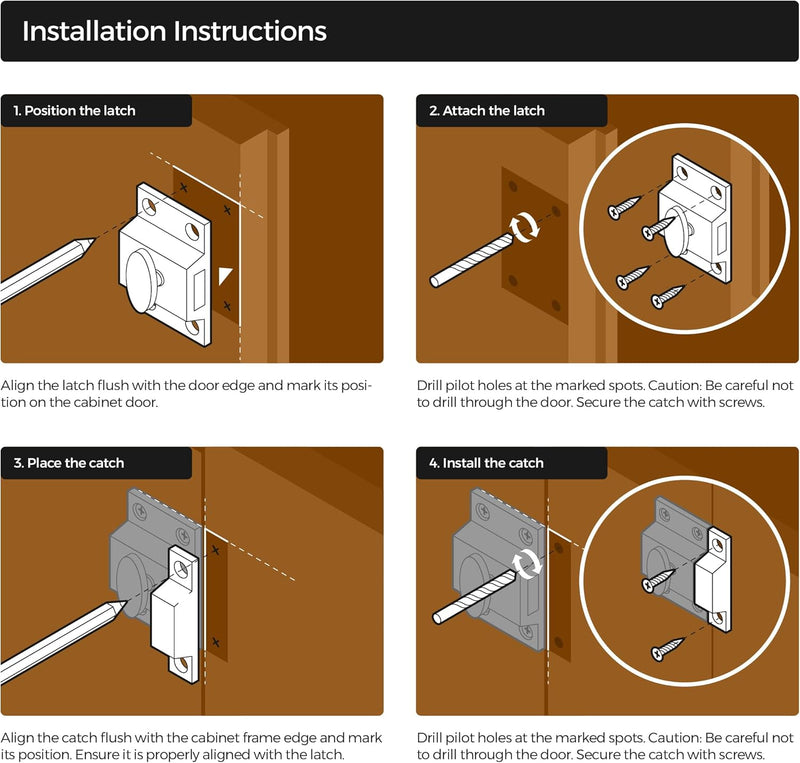 Installation Instructions

1. Position the latch

Align the latch flush with the door edge and mark its position on the cabinet door.

2. Attach the latch

Drill pilot holes at the marked spots. Caution: Be careful not to drill through the door. Secure the catch with screws.

3. Place the catch

Align the catch flush with the cabinet frame edge and mark its position. Ensure it is properly aligned with the latch.

4. Install the catch

Drill pilot holes at the marked spots. Caution: Be careful not to drill through the door. Secure the catch with screws.