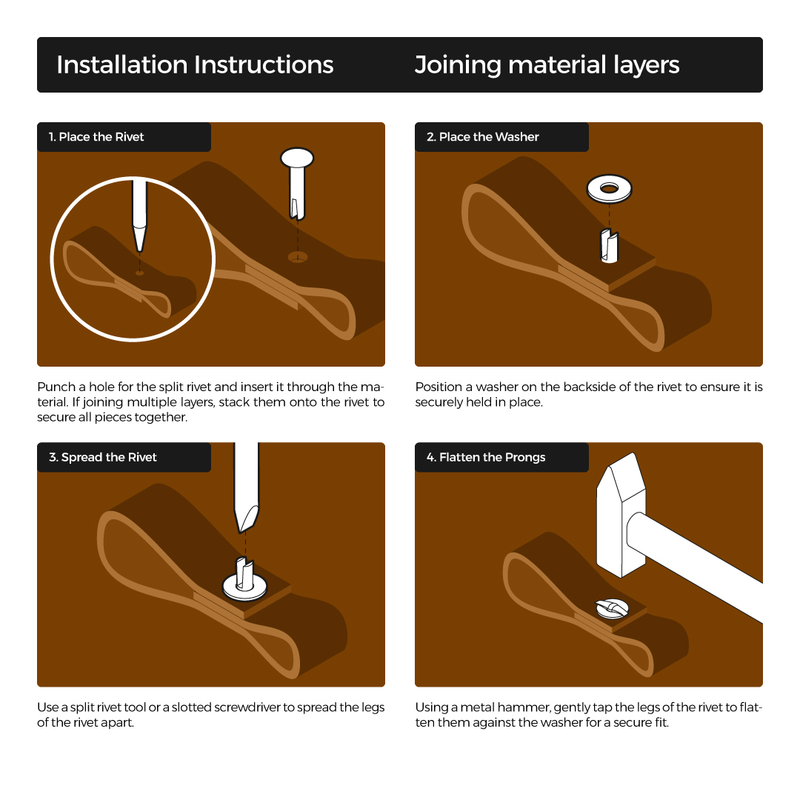 Installation Instructions

Joining material layers

1. Place the Rivet

Punch a hole for the split rivet and insert it through the material. If joining multiple layers, stack them onto the rivet to secure all pieces together.

2. Place the Washer

Position a washer on the backside of the rivet to ensure it is securely held in place.

3. Spread the Rivet

Use a split rivet tool or a slotted screwdriver to spread the legs of the rivet apart.

4. Flatten the Prongs

Using a metal hammer, gently tap the legs of the rivet to flatten them against the washer for a secure fit.