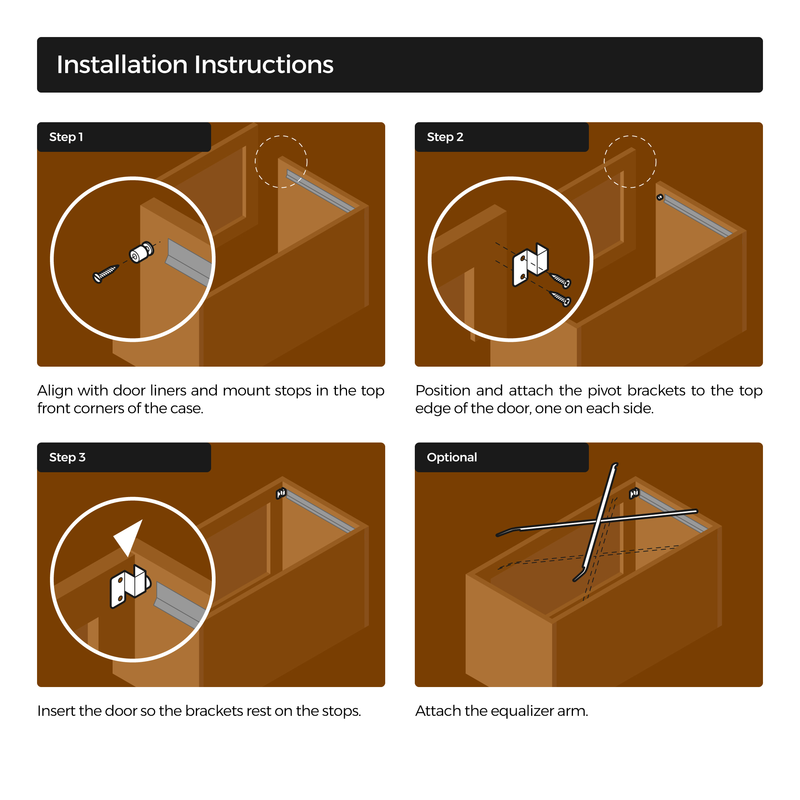 Installation Instructions

Step 1

Align with door liners and mount stops in the top front corners of the case.

Step 2

Position and attach the pivot brackets to the top edge of the door, one on each side.

Step 3

Insert the door so the brackets rest on the stops.

Optional

Attach the equalizer arm.