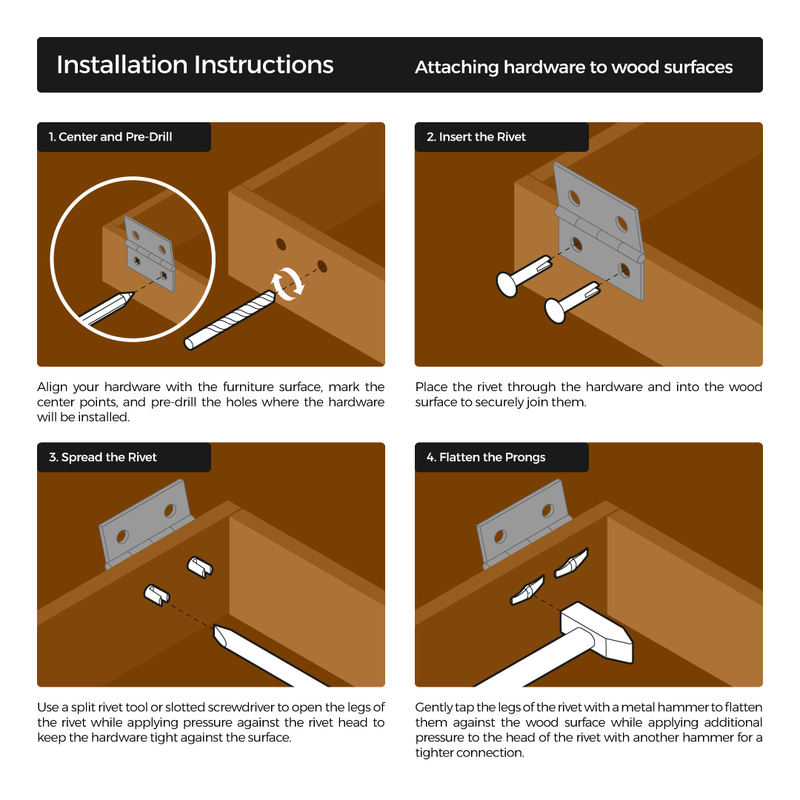 Installation Instructions

Attaching hardware to wood surfaces

1. Center and Pre-Drill

Align your hardware with the furniture surface, mark the center points, and pre-drill the holes where the hardware will be installed.

2. Insert the Rivet

Place the rivet through the hardware and into the wood surface to securely join them.

3. Spread the Rivet

Use a split rivet tool or slotted screwdriver to open the legs of the rivet while applying pressure against the rivet head to keep the hardware tight against the surface.

4. Flatten the Prongs

Gently tap the legs of the rivet with a metal hammer to flatten them against the wood surface while applying additional pressure to the head of the rivet with another hammer for a tighter connection.