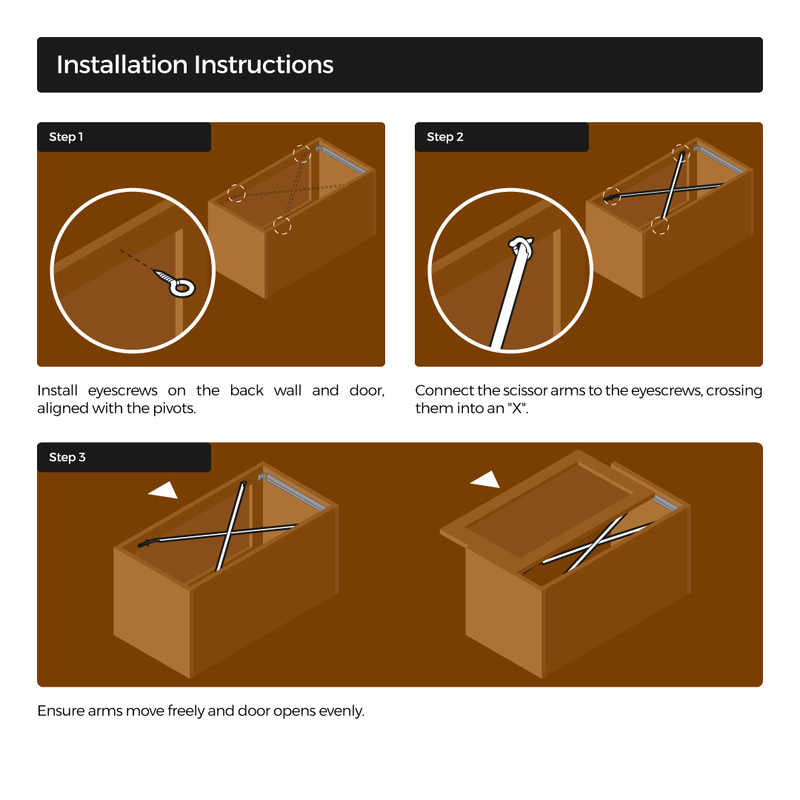 Installation Instructions

Step 1

Install eyescrews on the back wall and door, aligned with the pivots.

Step 2

Connect the scissor arms to the eyescrews, crossing them into an "X".

Step 3

Ensure arms move freely and door opens evenly.