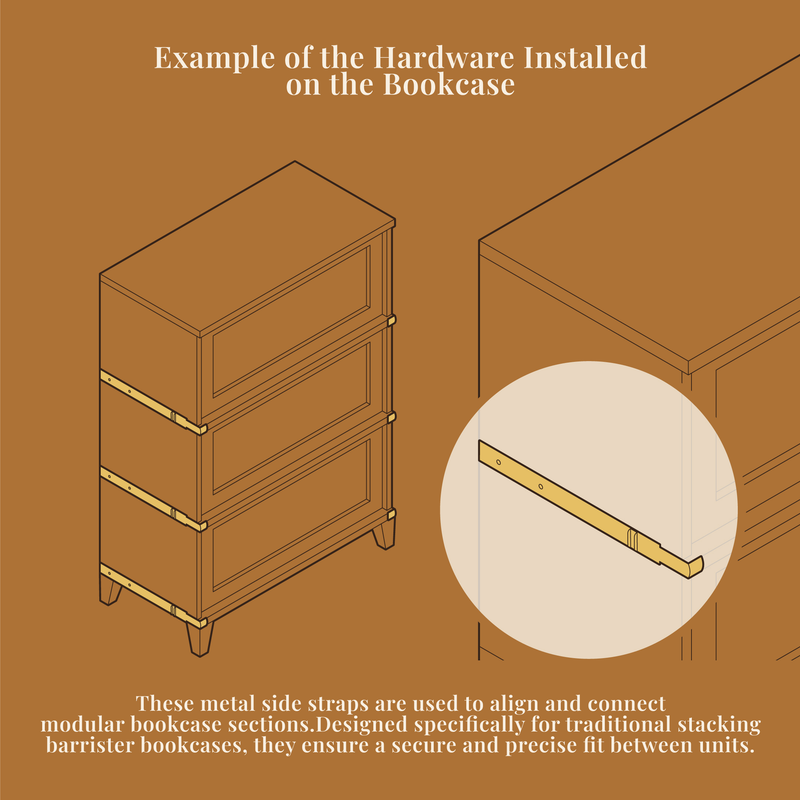 Example of the Hardware Installed on the Bookcase

These metal side straps are used to align and connect modular bookcase sections.Designed specifically for traditional stacking barrister bookcases, they ensure a secure and precise fit between units.