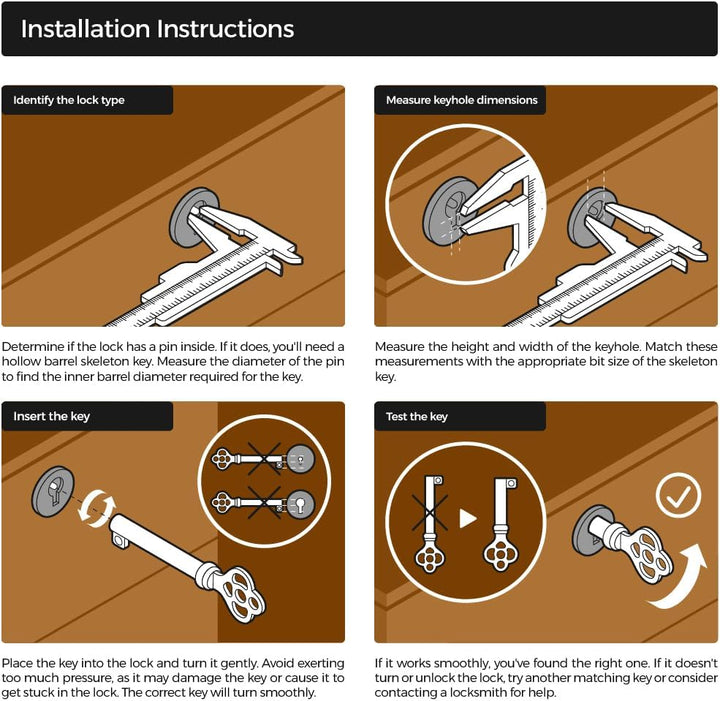 Installation Instructions

Identify the lock type

Determine if the lock has a pin inside. If it does, you'll need a hollow barrel skeleton key. Measure the diameter of the pin to find the inner barrel diameter required for the key.

Measure keyhole dimensions

Measure the height and width of the keyhole. Match these measurements with the appropriate bit size of the skeleton key.

Insert the key

Place the key into the lock and turn it gently. Avoid exerting too much pressure, as it may damage the key or cause it to get stuck in the lock. The correct key will turn smoothly.

Test the key

If it works smoothly, you've found the right one. If it doesn't turn or unlock the lock, try another matching key or consider contacting a locksmith for help.