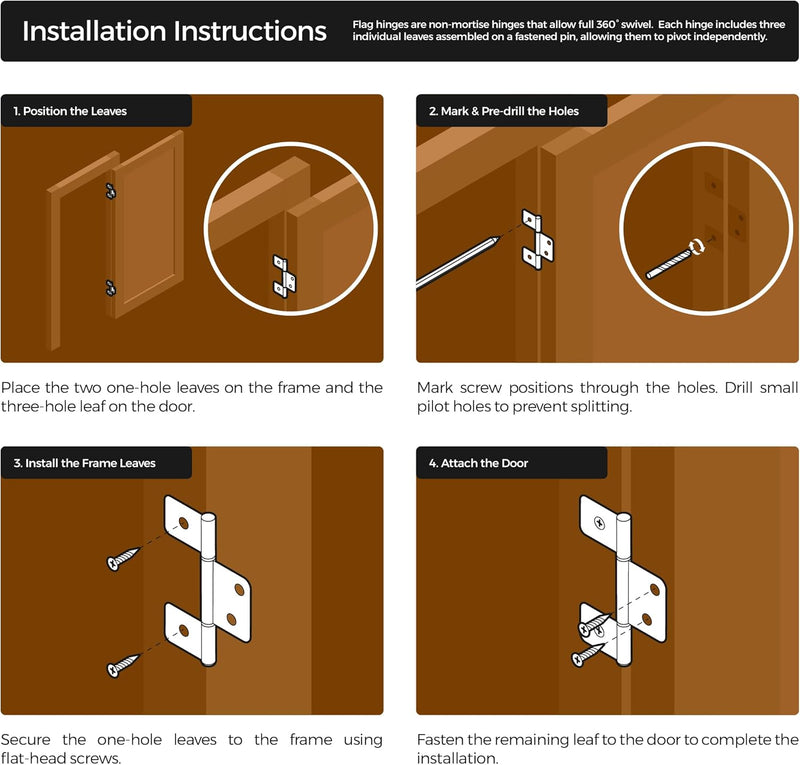 Installation Instructions

Flag hinges are non-mortise hinges that allow full 360° swivel. Each hinge includes three individual leaves assembled on a fastened pin, allowing them to pivot independently.

1. Position the Leaves

Place the two one-hole leaves on the frame and the three-hole leaf on the door.

2. Mark & Pre-drill the Holes

Mark screw positions through the holes. Drill small pilot holes to prevent splitting.

3. Install the Frame Leaves

Secure the one-hole leaves to the frame using flat-head screws.

4. Attach the Door

Fasten the remaining leaf to the door to complete the installation.