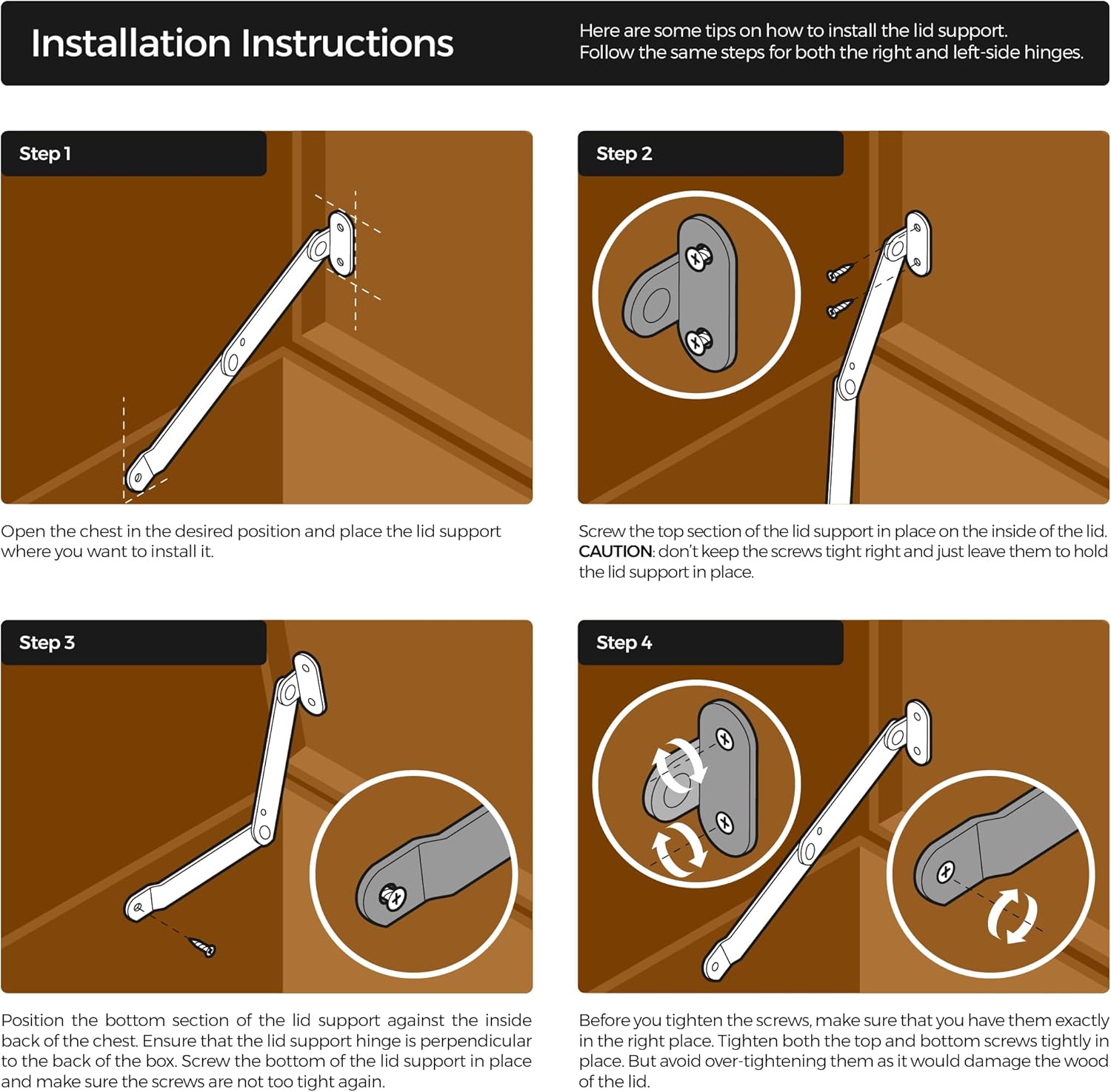 Installation Instructions

Here are some tips on how to install the lid support. Follow the same steps for both the right and left-side hinges.

Step 1

Open the chest in the desired position and place the lid support where you want to install it.

Step 2

Screw the top section of the lid support in place on the inside of the lid. CAUTION: don't keep the screws tight right and just leave them to hold the lid support in place.

Step 3

Position the bottom section of the lid support against the inside back of the chest. Ensure that the lid support hinge is perpendicular to the back of the box. Screw the bottom of the lid support in place and make sure the screws are not too tight again.

Step 4

Before you tighten the screws, make sure that you have them exactly in the right place. Tighten both the top and bottom screws tightly in place. But avoid over-tightening them as it would damage the wood of the lid.