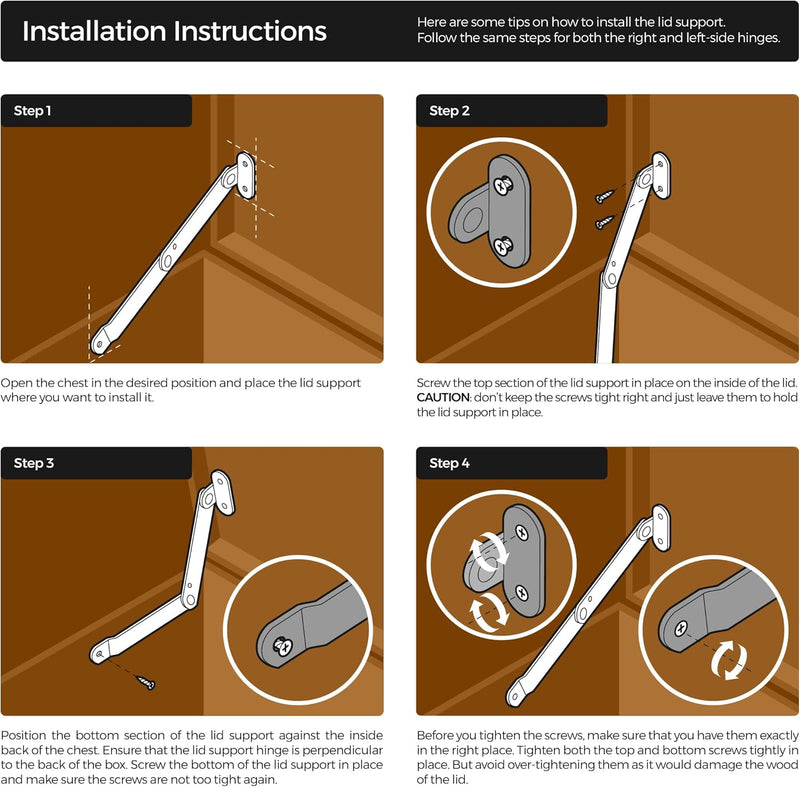 Installation Instructions

Here are some tips on how to install the lid support. Follow the same steps for both the right and left-side hinges.

Step 1

Open the chest in the desired position and place the lid support where you want to install it.

Step 2

Screw the top section of the lid support in place on the inside of the lid. CAUTION: don't keep the screws tight right and just leave them to hold the lid support in place.

Step 3

Position the bottom section of the lid support against the inside back of the chest. Ensure that the lid support hinge is perpendicular to the back of the box. Screw the bottom of the lid support in place and make sure the screws are not too tight again.

Step 4

Before you tighten the screws, make sure that you have them exactly in the right place. Tighten both the top and bottom screws tightly in place. But avoid over-tightening them as it would damage the wood of the lid.