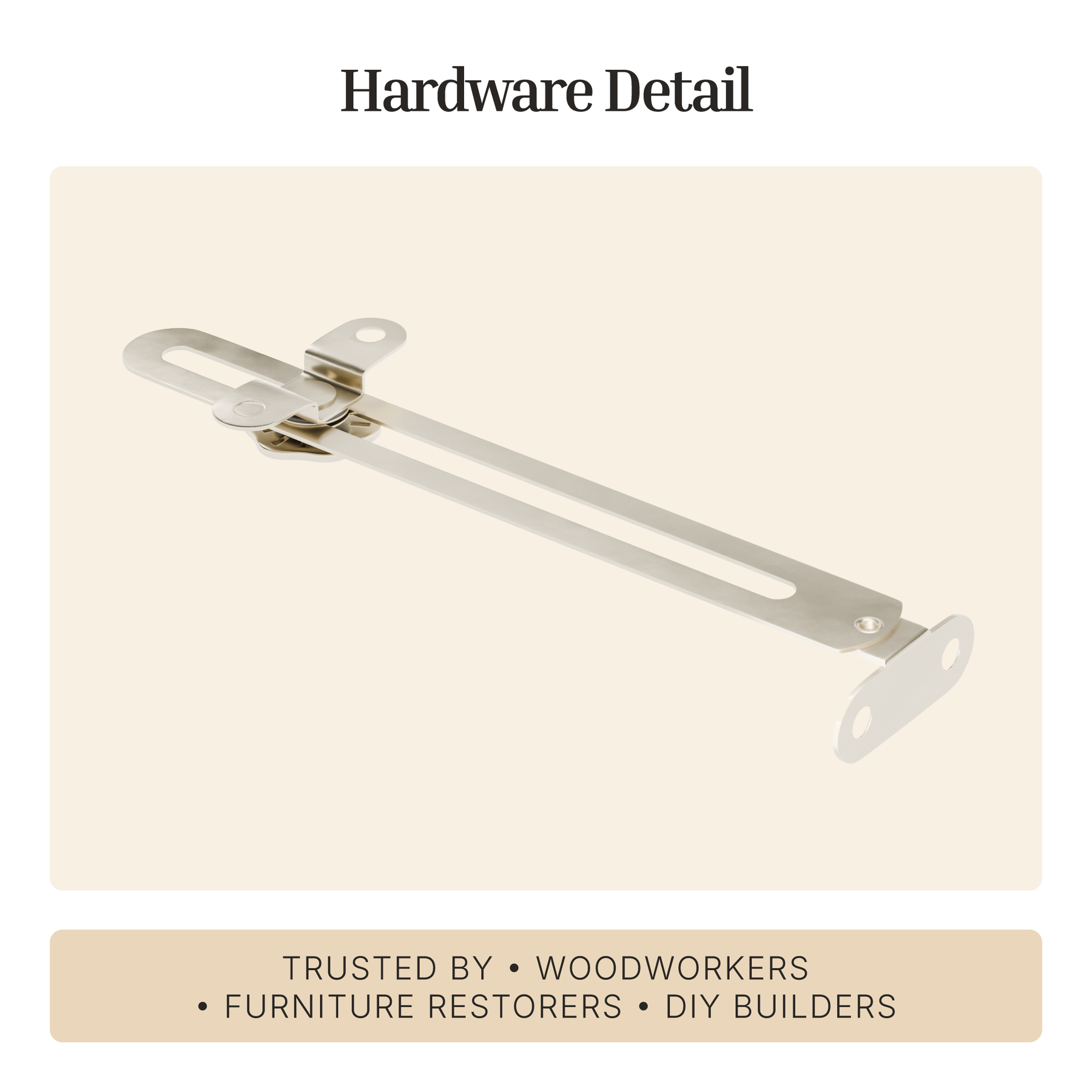 Hardware Detail

TRUSTED BY • WOODWORKERS • FURNITURE RESTORERS • DIY BUILDERS