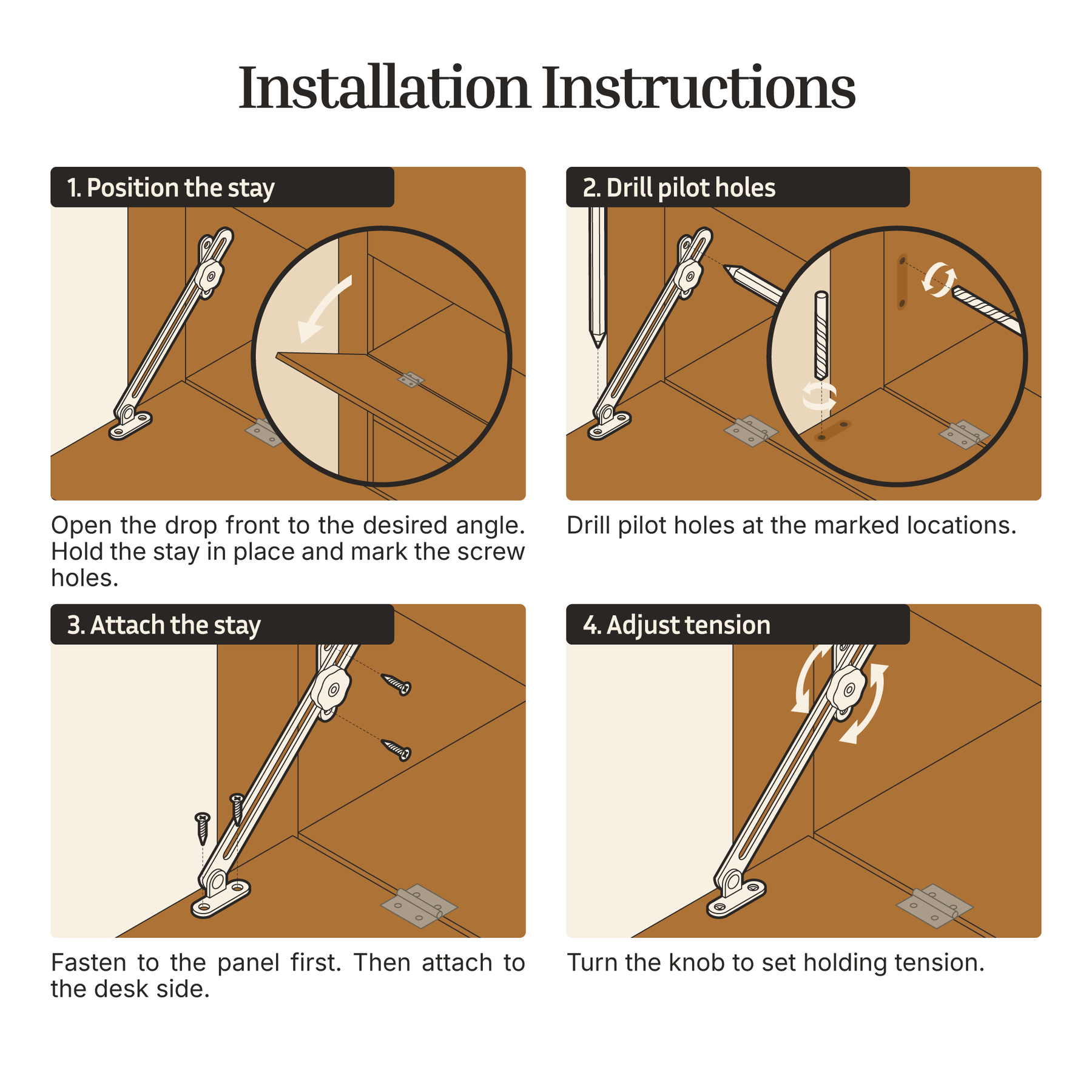 Installation Instructions

1. Position the stay

Open the drop front to the desired angle. Hold the stay in place and mark the screw holes.

2. Drill pilot holes

Drill pilot holes at the marked locations.

3. Attach the stay

Fasten to the panel first. Then attach to the desk side.

4. Adjust tension

Turn the knob to set holding tension.