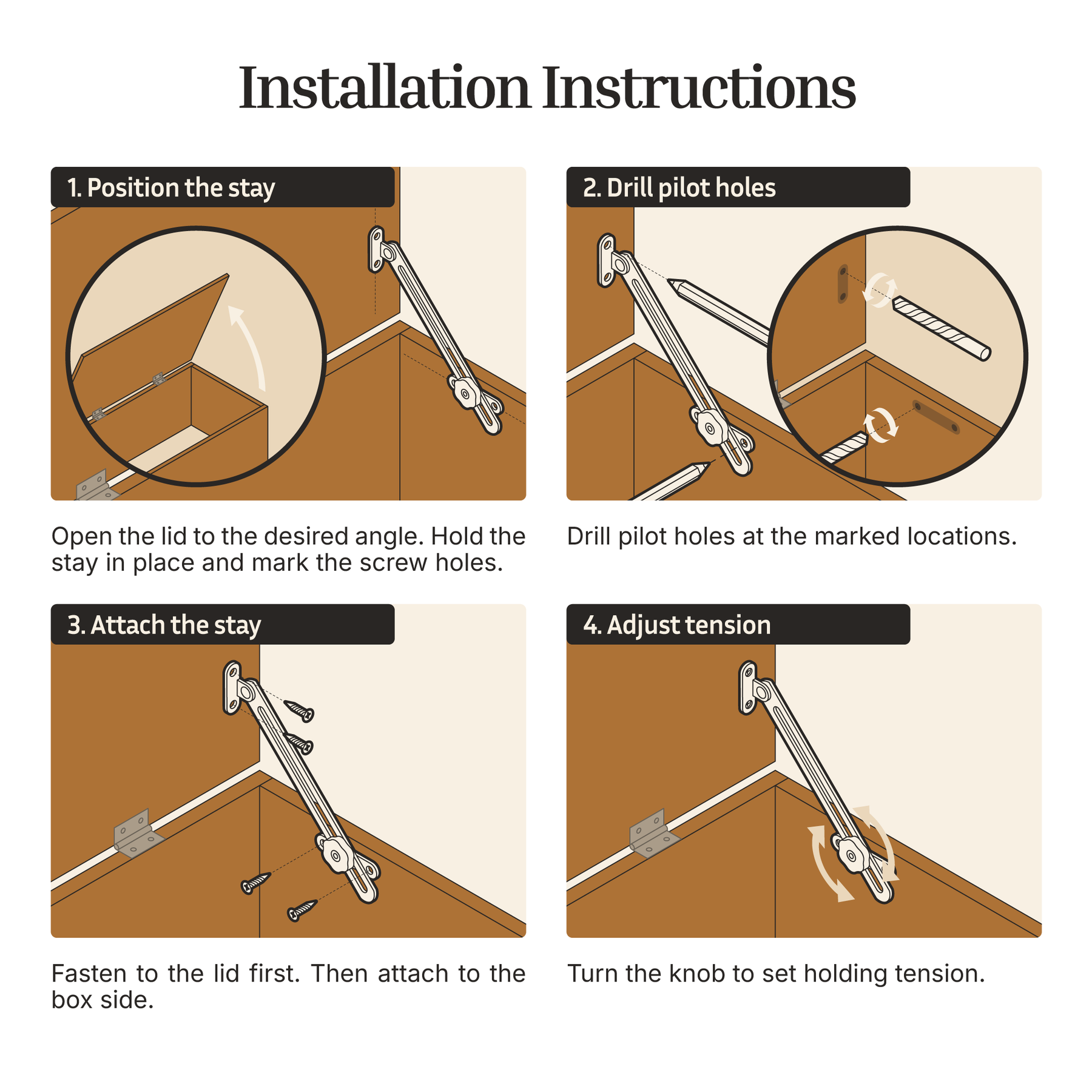 Installation Instructions

1. Position the stay

Open the lid to the desired angle. Hold the stay in place and mark the screw holes.

2. Drill pilot holes

Drill pilot holes at the marked locations.

3. Attach the stay

Fasten to the lid first. Then attach to the box side.

4. Adjust tension

Turn the knob to set holding tension.