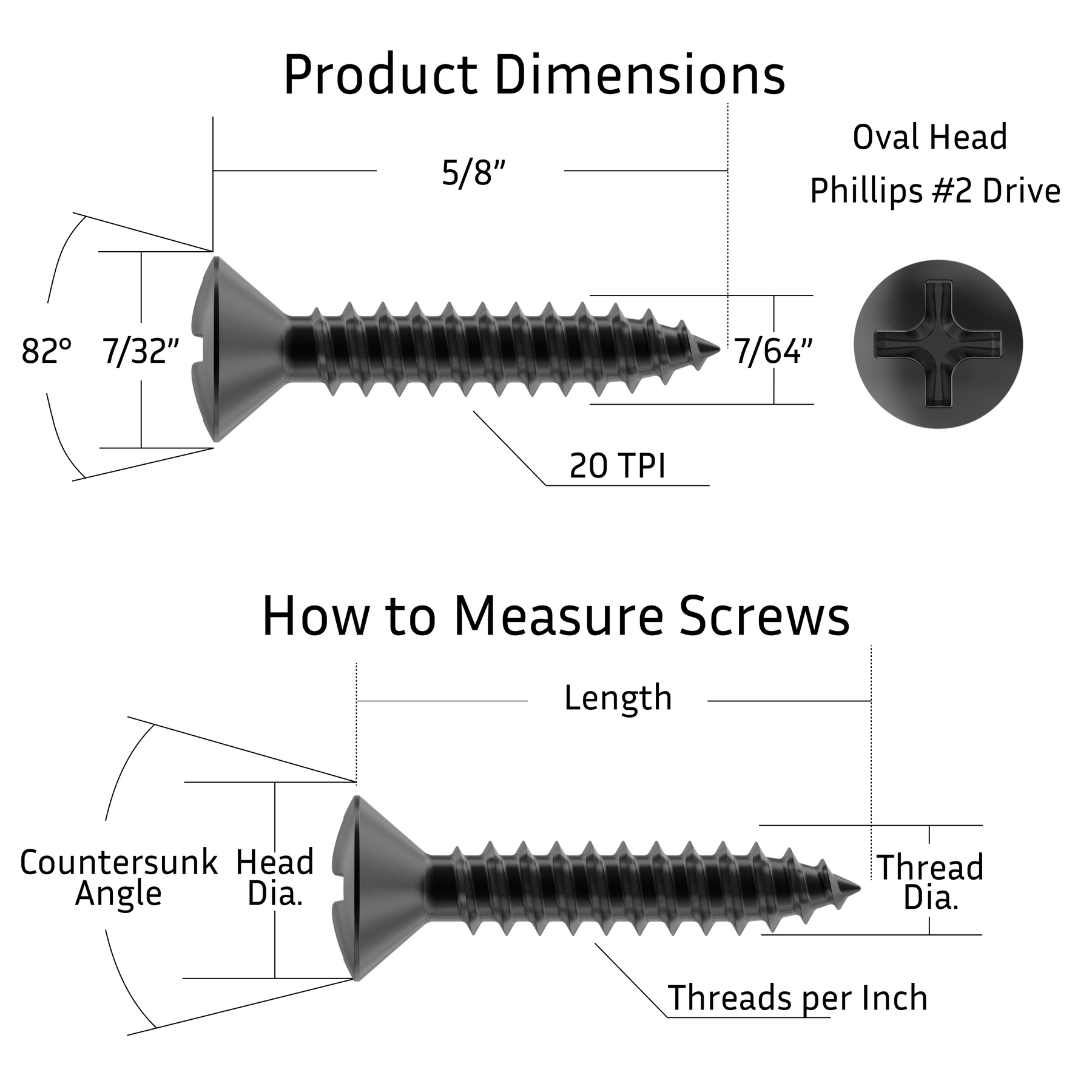 Product Dimensions

5/8”

Oval Head
Phillips #2 Drive

82° 7/32”

7/64”

20 TPI

How to Measure Screws

Length

Countersunk Angle

Head Dia.

Thread Dia.

Threads per Inch