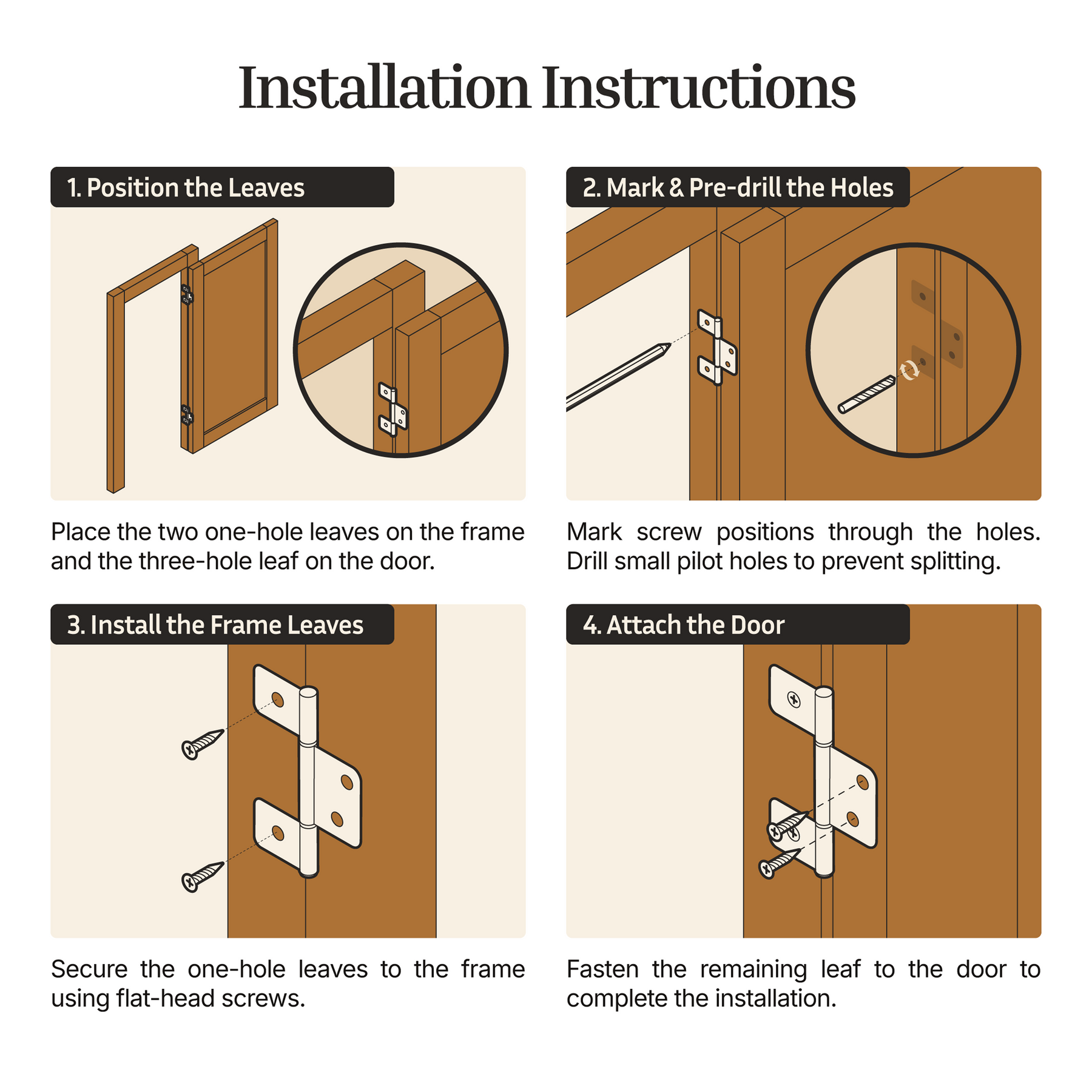 Installation Instructions

1. Position the Leaves

Place the two one-hole leaves on the frame and the three-hole leaf on the door.

2. Mark & Pre-drill the Holes

Mark screw positions through the holes. Drill small pilot holes to prevent splitting.

3. Install the Frame Leaves

Secure the one-hole leaves to the frame using flat-head screws.

4. Attach the Door

Fasten the remaining leaf to the door to complete the installation.