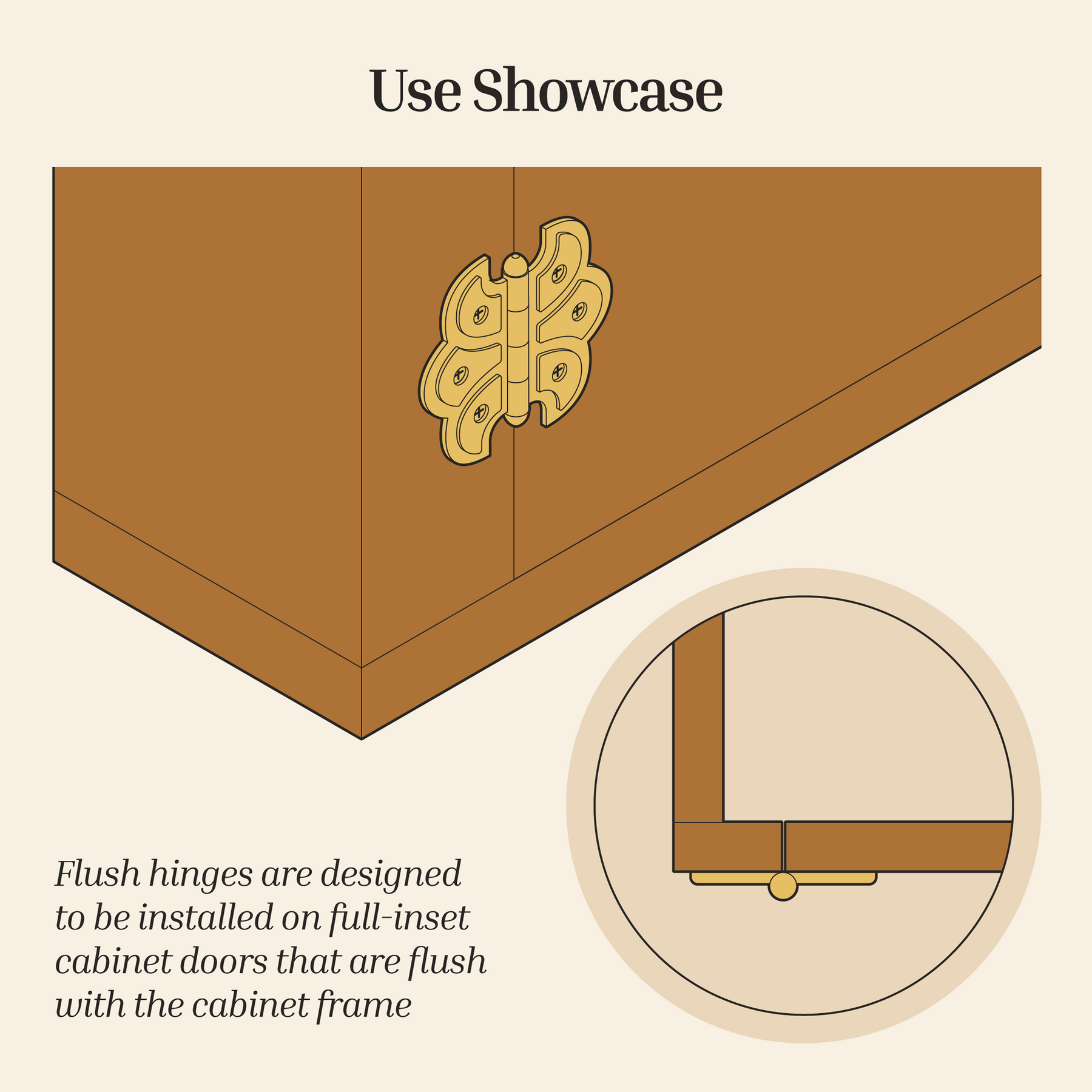 Use Showcase

Flush hinges are designed to be installed on full-inset cabinet doors that are flush with the cabinet frame