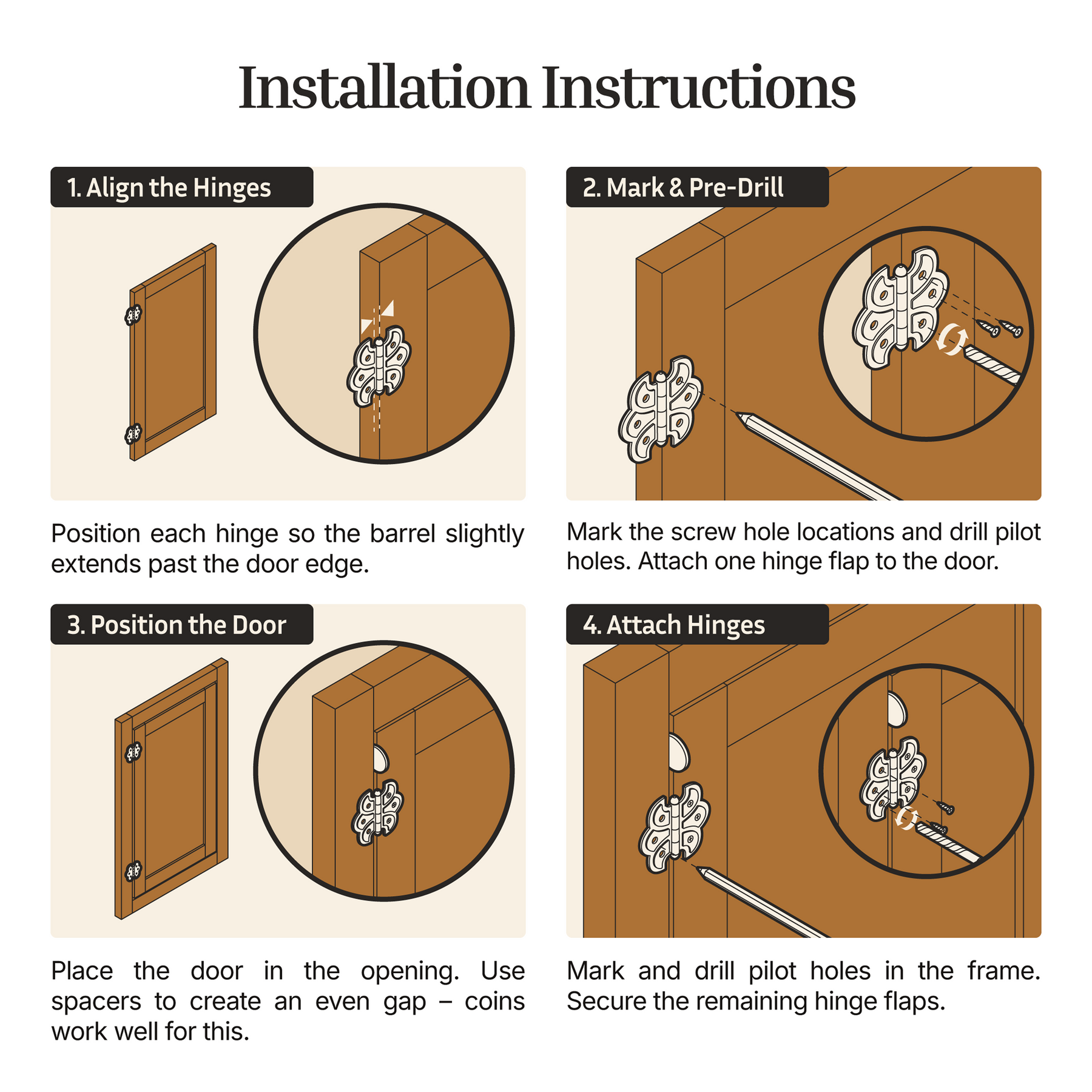 Installation Instructions

1. Align the Hinges

Position each hinge so the barrel slightly extends past the door edge.

2. Mark & Pre-Drill

Mark the screw hole locations and drill pilot holes. Attach one hinge flap to the door.

3. Position the Door

Place the door in the opening. Use spacers to create an even gap – coins work well for this.

4. Attach Hinges

Mark and drill pilot holes in the frame. Secure the remaining hinge flaps.