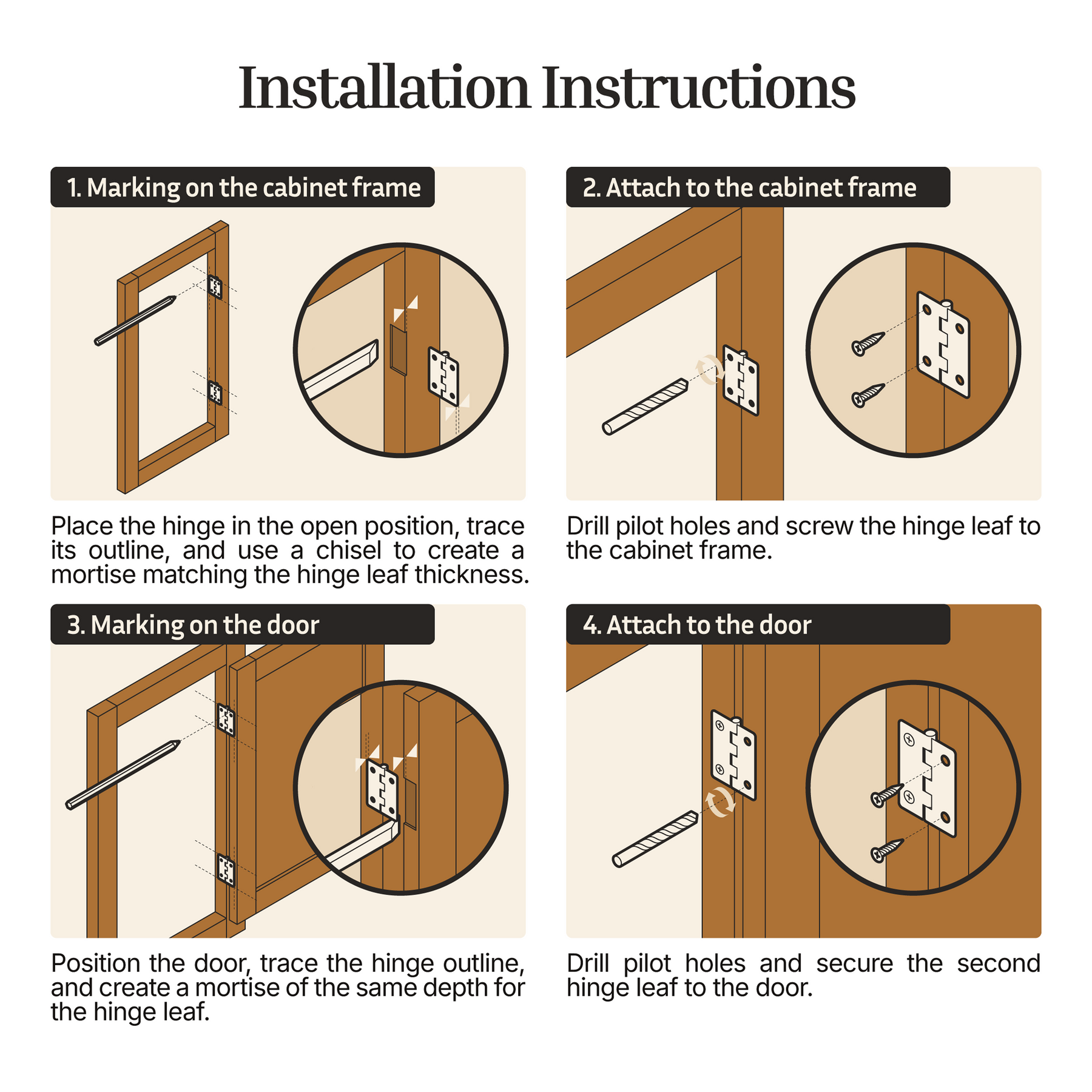 Installation Instructions

1. Marking on the cabinet frame

Place the hinge in the open position, trace its outline, and use a chisel to create a mortise matching the hinge leaf thickness.

2. Attach to the cabinet frame

Drill pilot holes and screw the hinge leaf to the cabinet frame.

3. Marking on the door

Position the door, trace the hinge outline, and create a mortise of the same depth for the hinge leaf.

4. Attach to the door

Drill pilot holes and secure the second hinge leaf to the door.