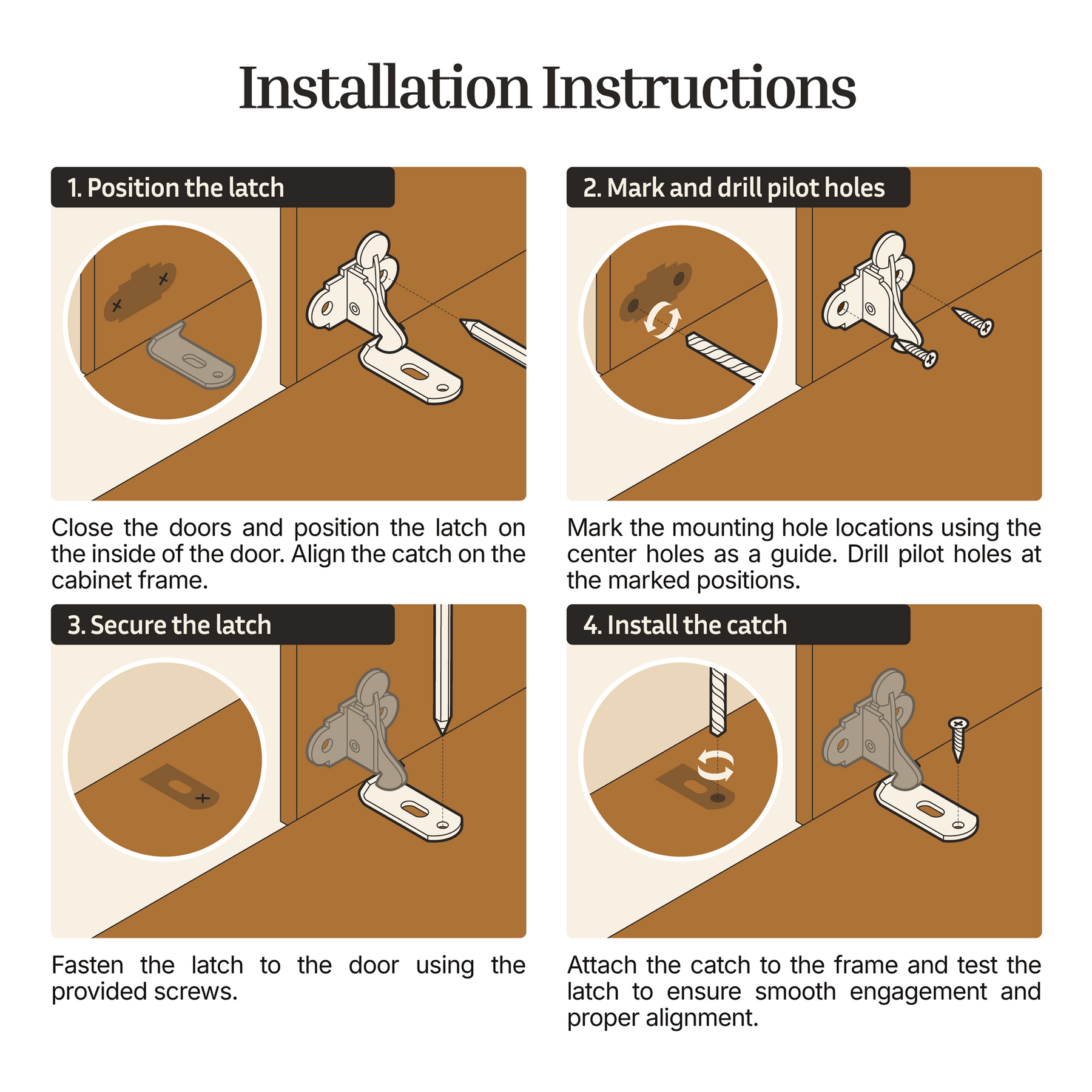 Installation Instructions

1. Position the latch

Close the doors and position the latch on the inside of the door. Align the catch on the cabinet frame.

2. Mark and drill pilot holes

Mark the mounting hole locations using the center holes as a guide. Drill pilot holes at the marked positions.

3. Secure the latch

Fasten the latch to the door using the provided screws.

4. Install the catch

Attach the catch to the frame and test the latch to ensure smooth engagement and proper alignment.