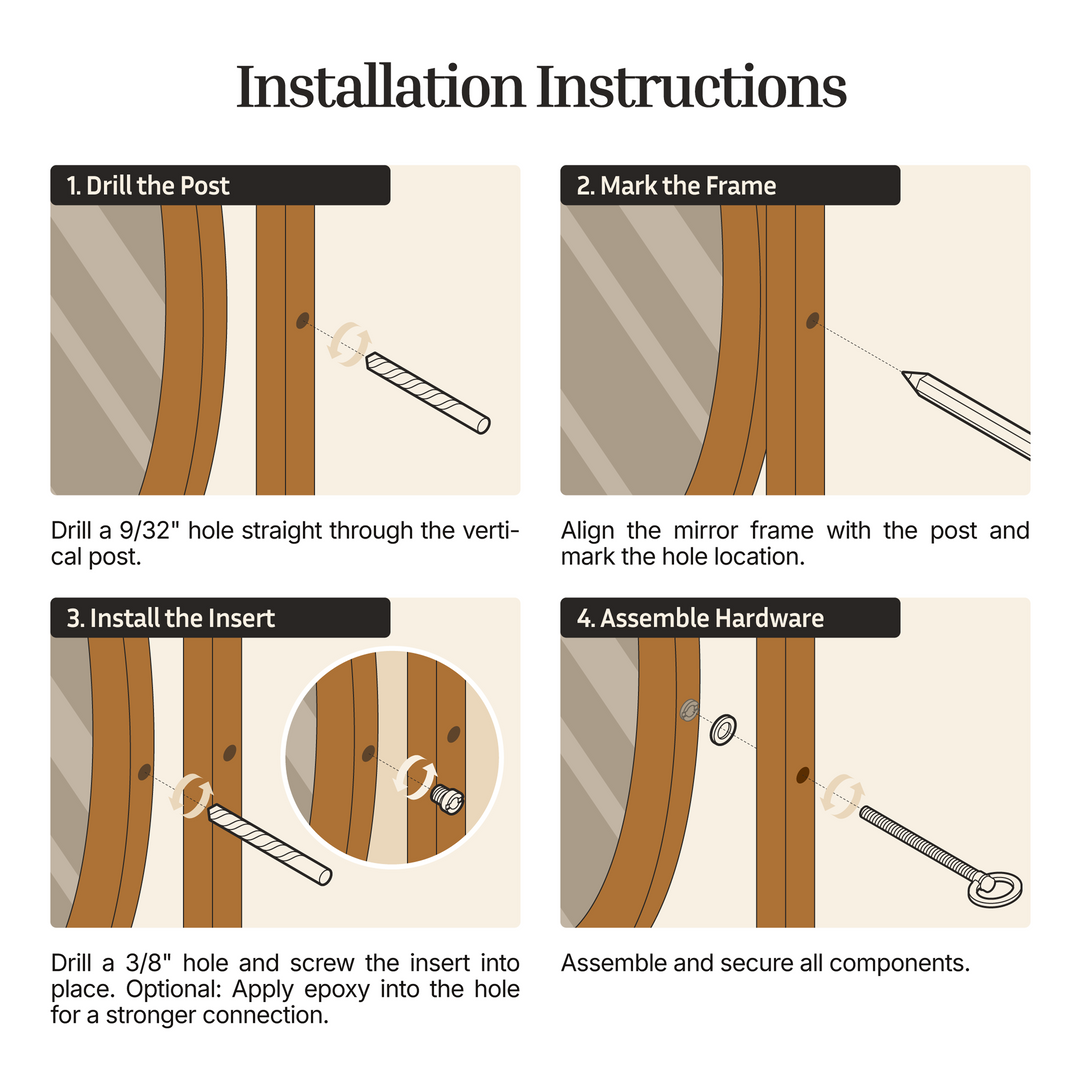 Installation Instructions

1. Drill the Post

Drill a 9/32" hole straight through the vertical post.

2. Mark the Frame

Align the mirror frame with the post and mark the hole location.

3. Install the Insert

Drill a 3/8" hole and screw the insert into place. Optional: Apply epoxy into the hole for a stronger connection.

4. Assemble Hardware

Assemble and secure all components.