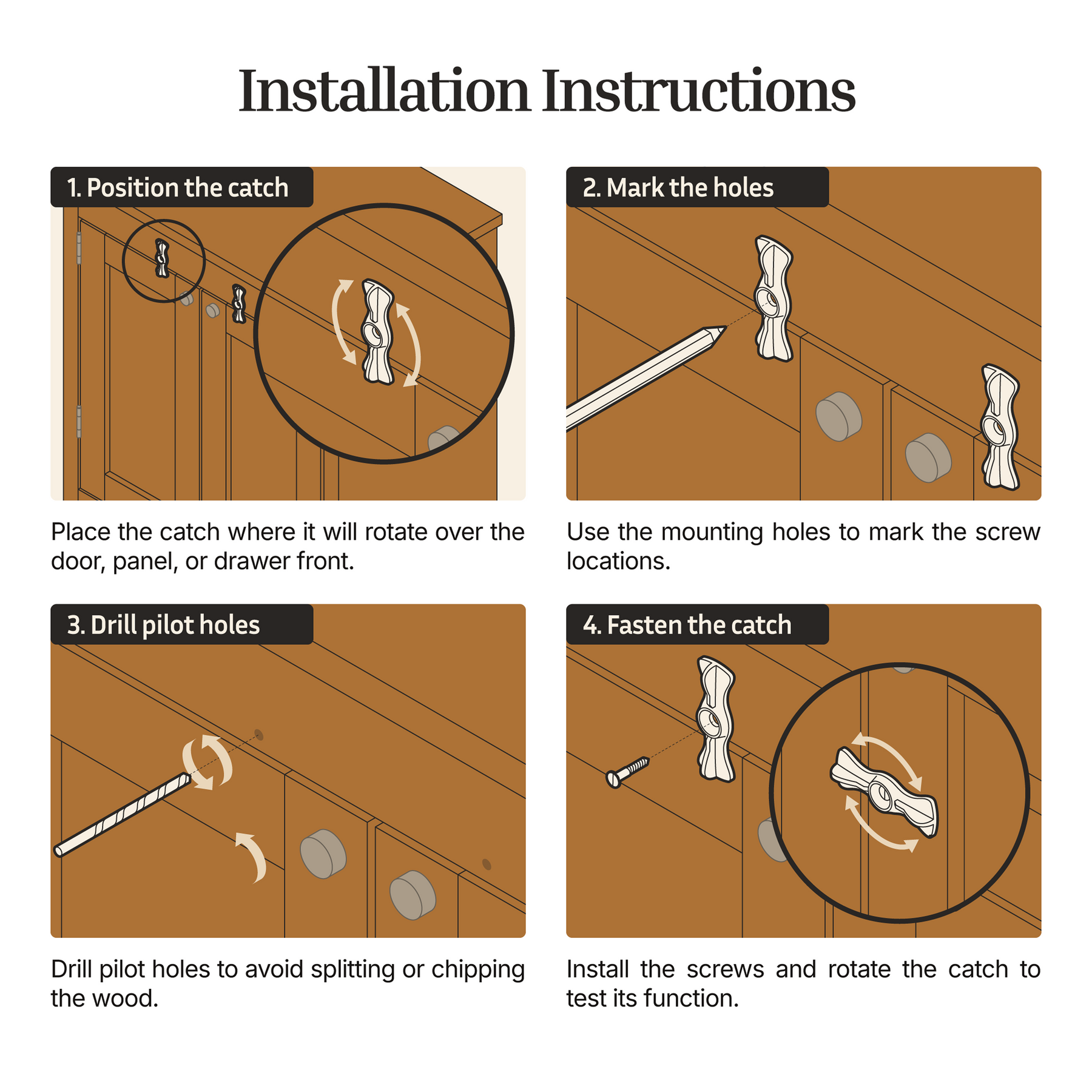 Installation Instructions

1. Position the catch

Place the catch where it will rotate over the door, panel, or drawer front.

2. Mark the holes

Use the mounting holes to mark the screw locations.

3. Drill pilot holes

Drill pilot holes to avoid splitting or chipping the wood.

4. Fasten the catch

Install the screws and rotate the catch to test its function.